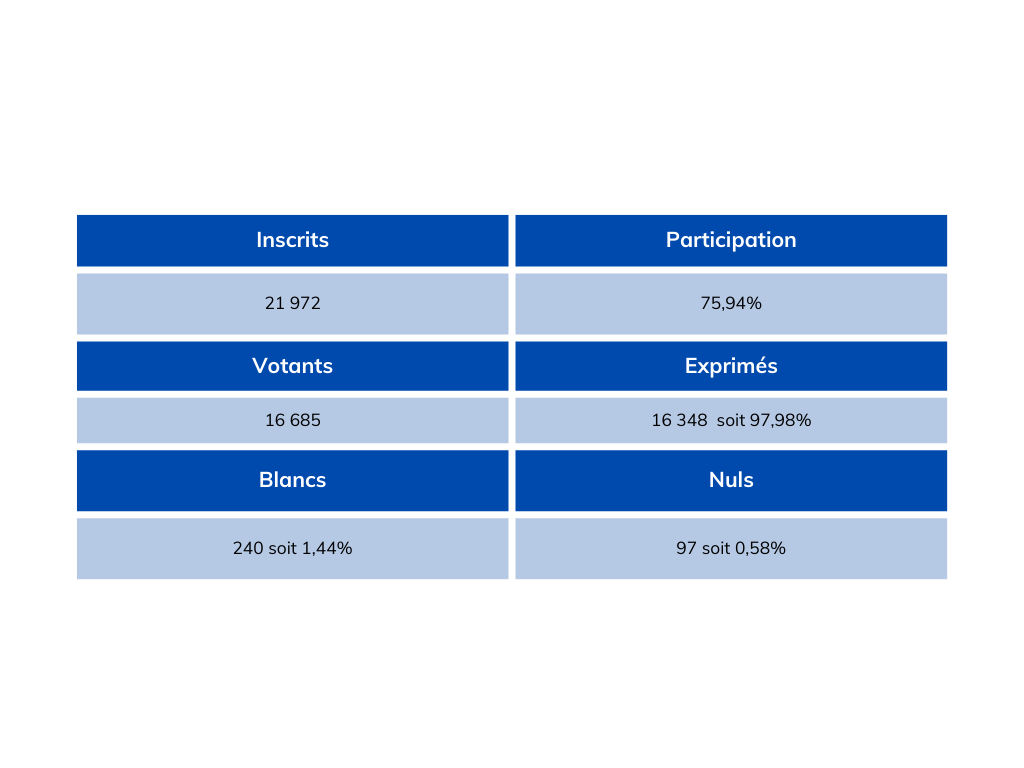 | Inscrits | Participation |
|---|---|
| 21 972 | 75,94% |
| **Votants** | **Exprimés** |
| 16 685 | 16 348 soit 97,98% |
| **Blancs** | **Nuls** |
| 240 soit 1,44% | 97 soit 0,58% |